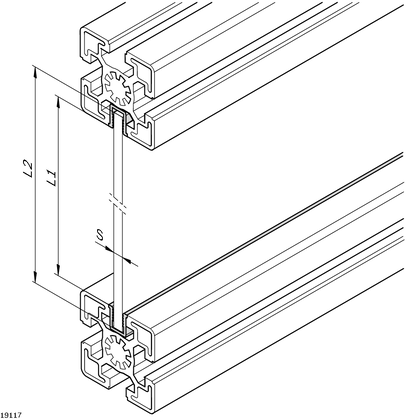 L2
L1
S
19117