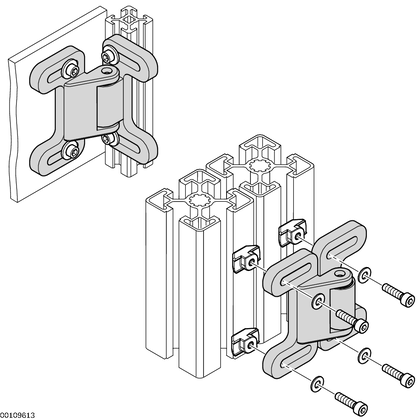 00109613